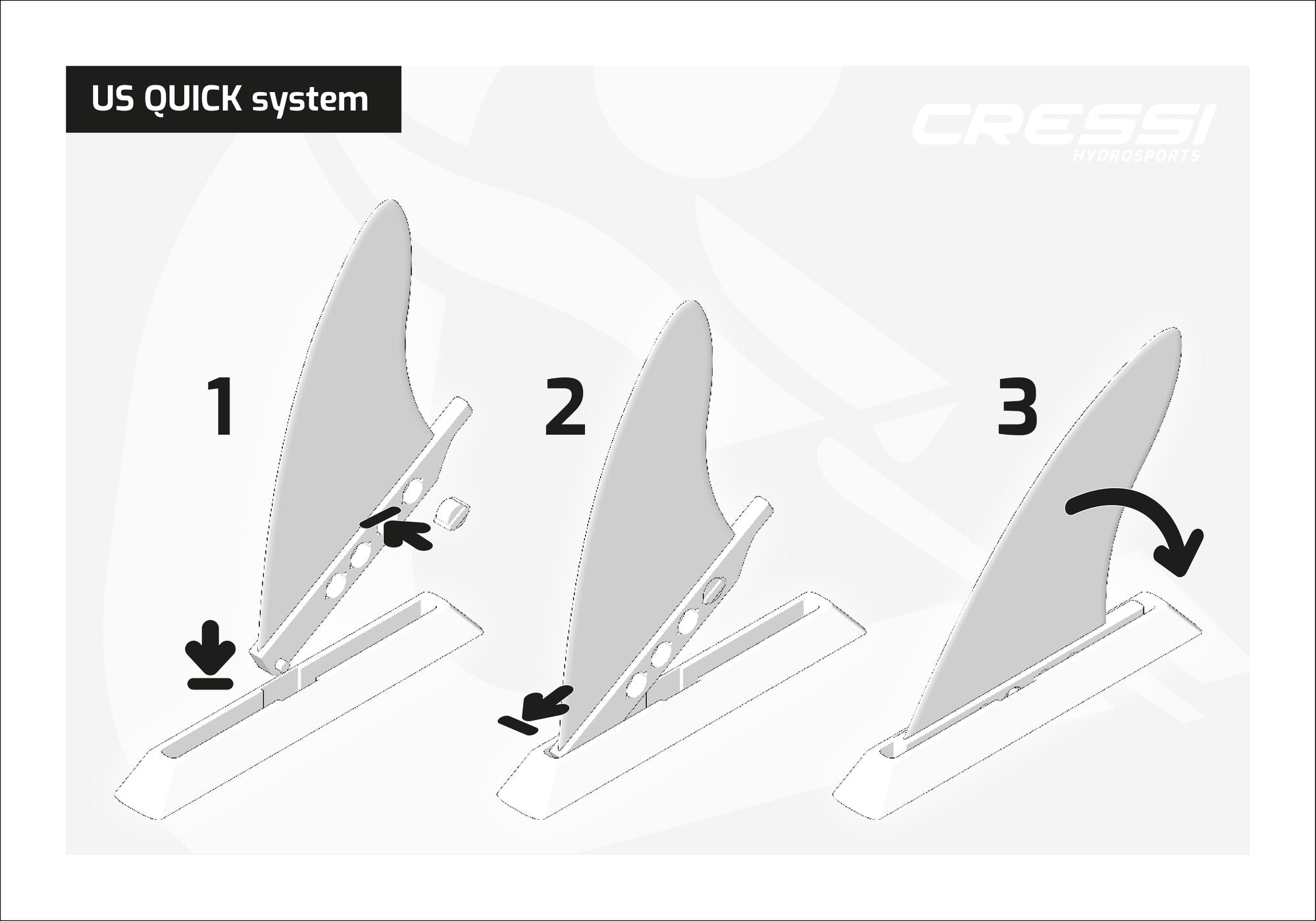 US QUICK system

CRESSI
HYDROSPORTS

1

2

3